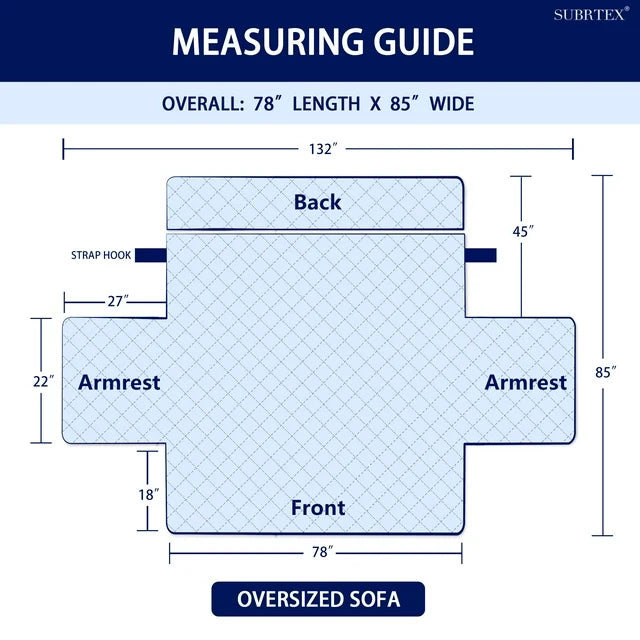 SUBRTEX®

MEASURING GUIDE

OVERALL: 78″ LENGTH X 85″ WIDE

132″

Back

45″

STRAP HOOK

27″

22″

Armrest

Armrest

85″

18″

Front

78″

OVERSIZED SOFA