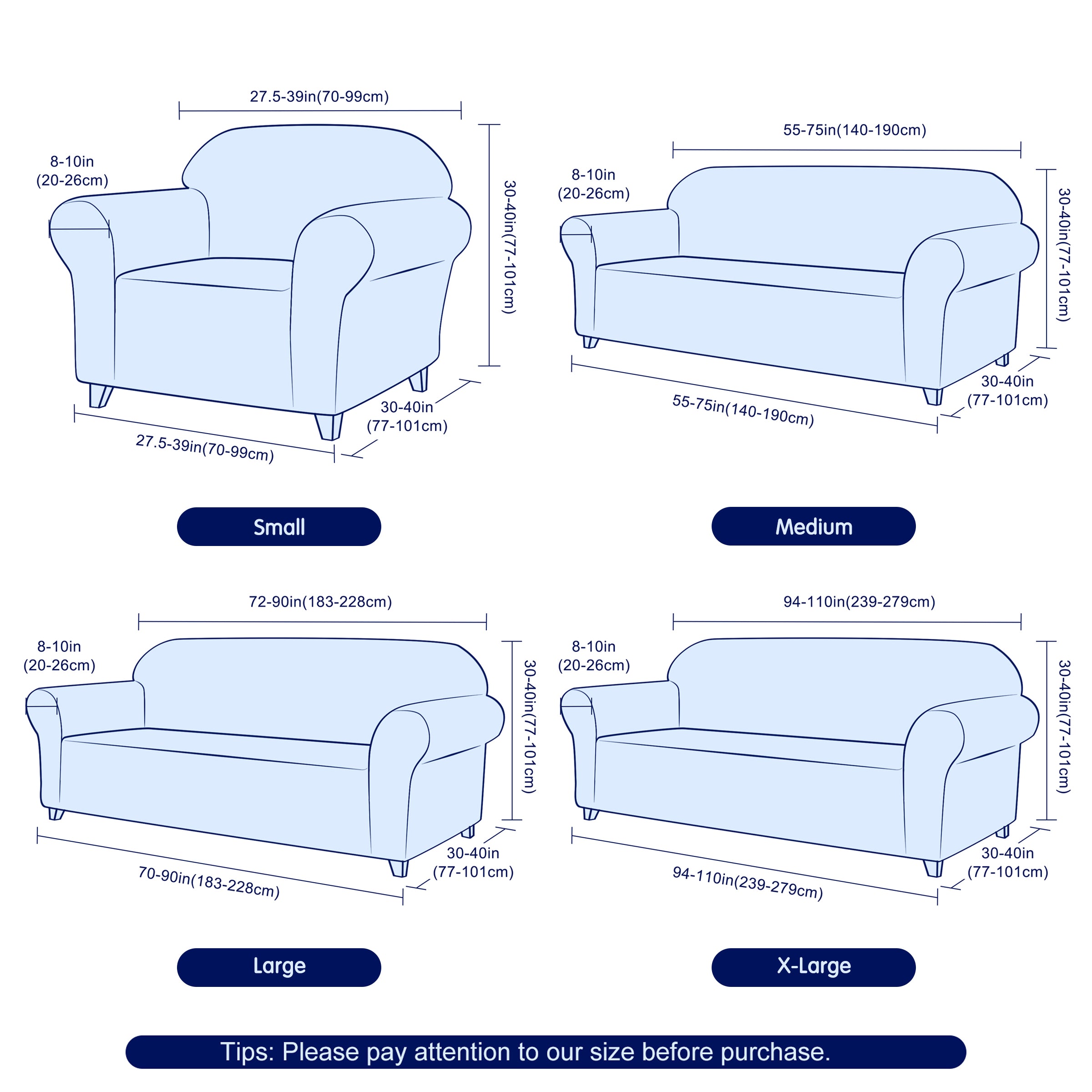 27.5-39in(70-99cm)

8-10in
(20-26cm)

30-40in(77-101cm)

30-40in
(77-101cm)

27.5-39in(70-99cm)

Small

55-75in(140-190cm)

8-10in
(20-26cm)

30-40in(77-101cm)

30-40in
(77-101cm)

55-75in(140-190cm)

Medium

72-90in(183-228cm)

8-10in
(20-26cm)

30-40in(77-101cm)

30-40in
(77-101cm)

70-90in(183-228cm)

Large

94-110in(239-279cm)

8-10in
(20-26cm)

30-40in(77-101cm)

30-40in
(77-101cm)

94-110in(239-279cm)

X-Large

Tips: Please pay attention to our size before purchase.