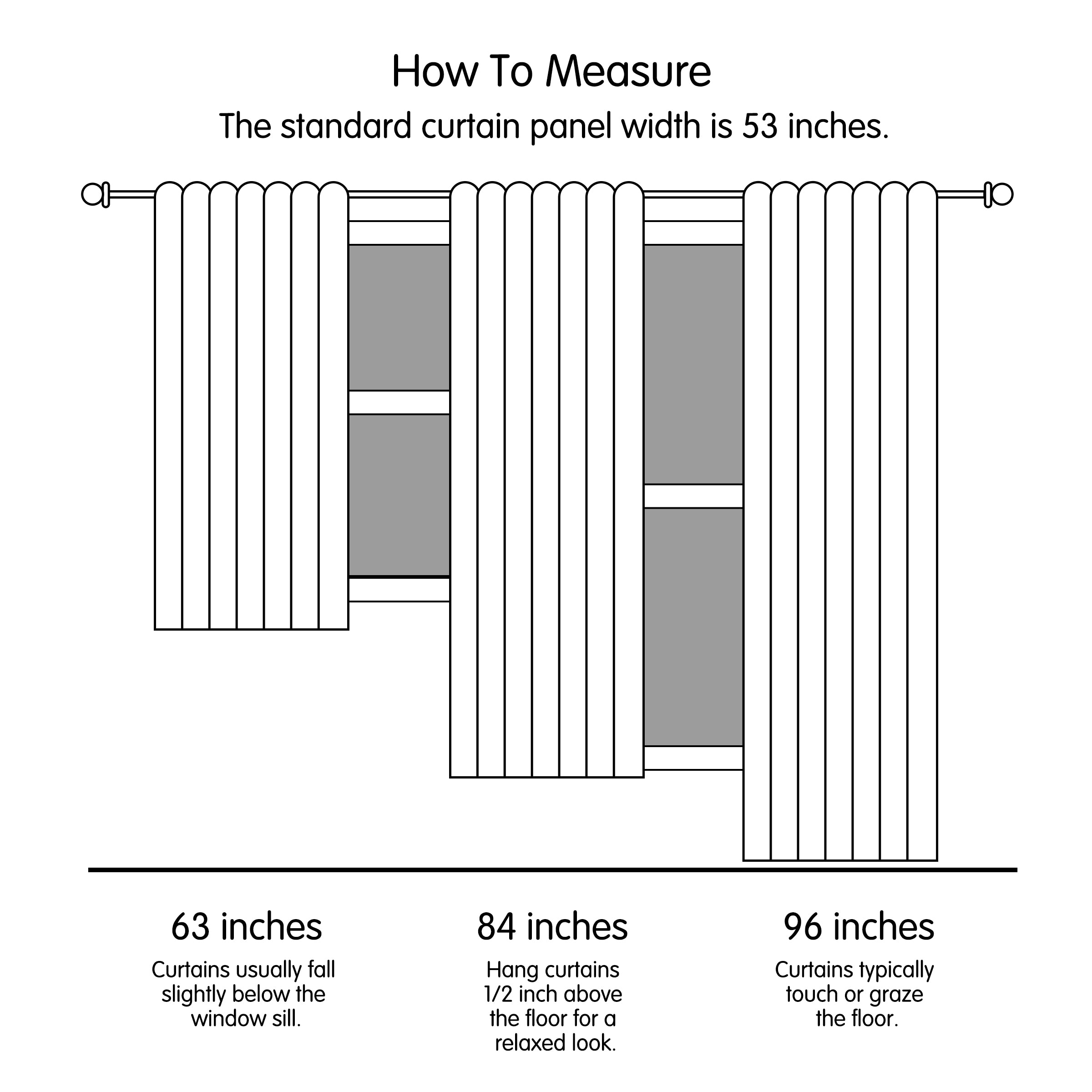 How To Measure

The standard curtain panel width is 53 inches.

63 inches

Curtains usually fall slightly below the window sill.

84 inches

Hang curtains 1/2 inch above the floor for a relaxed look.

96 inches

Curtains typically touch or graze the floor.